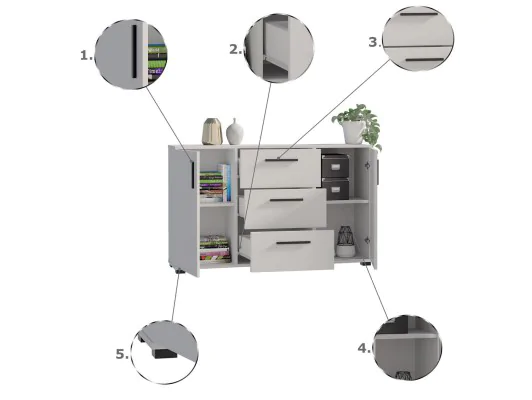 1.

2.

3.

5.

4.