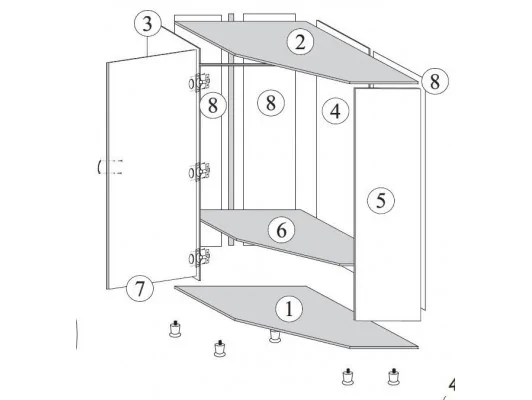 3
2
8
8
8
4
5
6
7
1