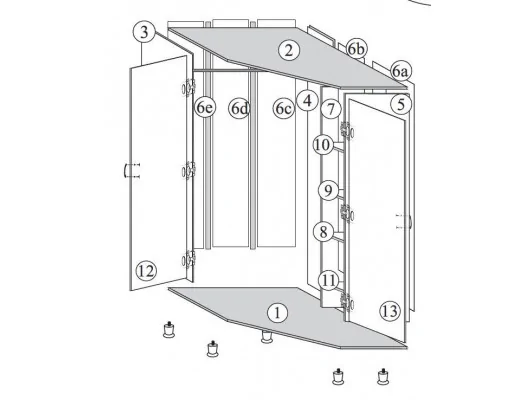 3
2
6b
6a
6e
6d
6c
4
7
5
10
9
8
11
12
1
13