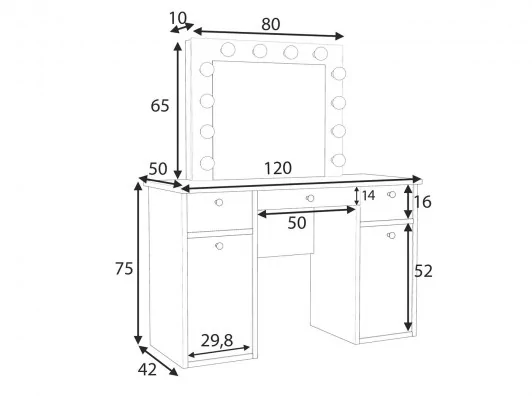 10
80
65
50
120
14
16
50
75
52
29,8
42