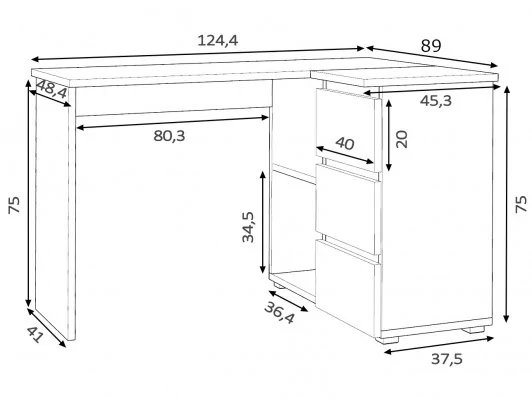 124,4
89
48,4
45,3
80,3
40
20
75
75
34,5
36,4
41
37,5